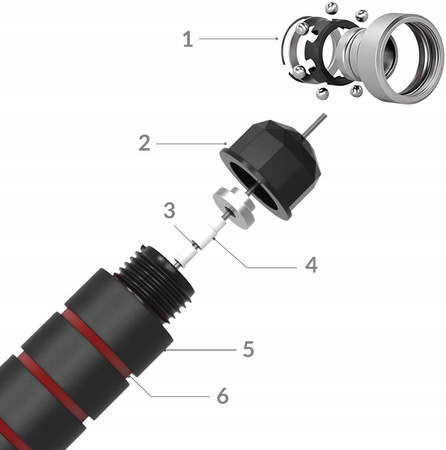 1
2
3
4
5
6